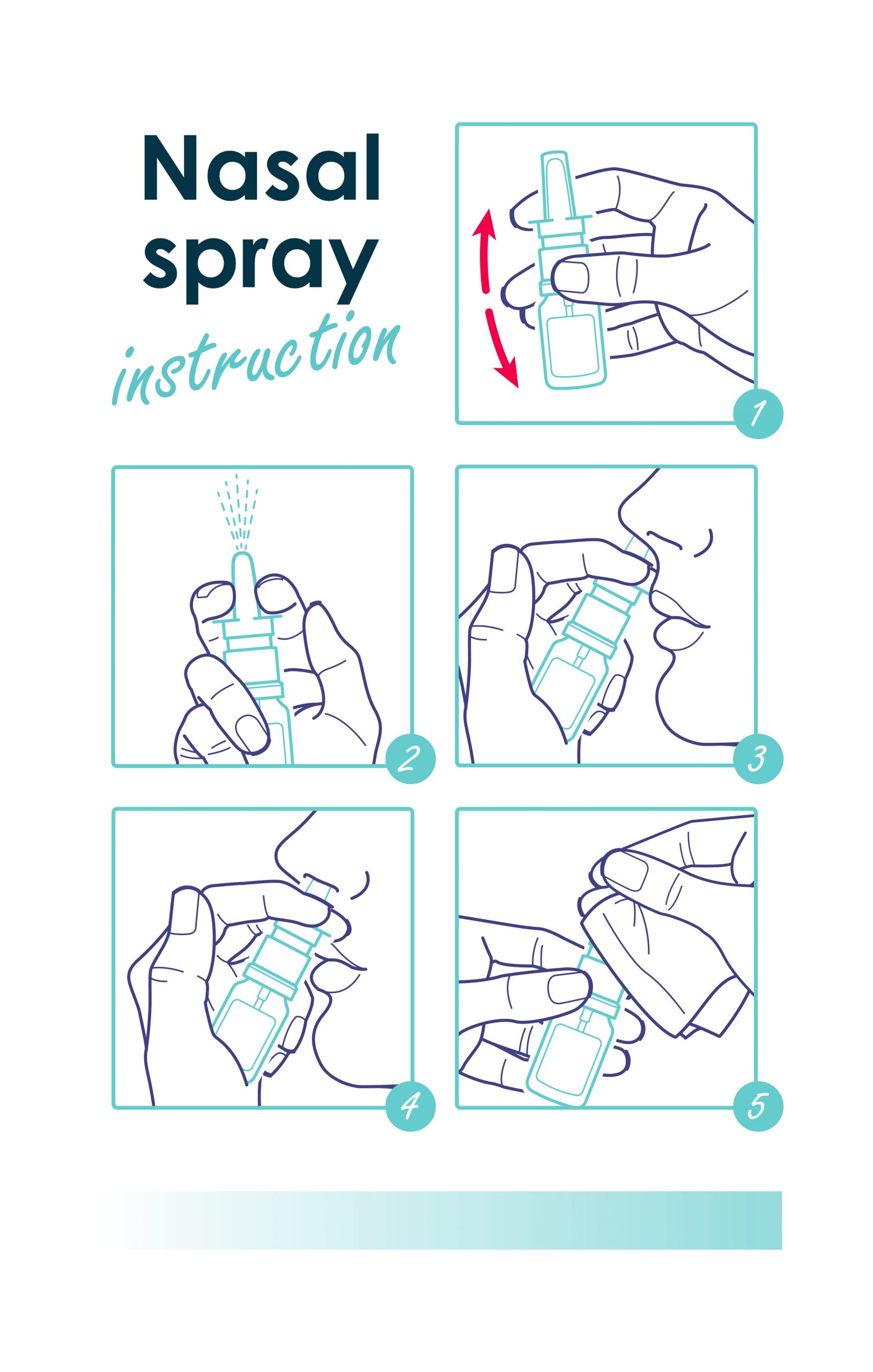 Nasal spray
instruction

1

2

3

4

5